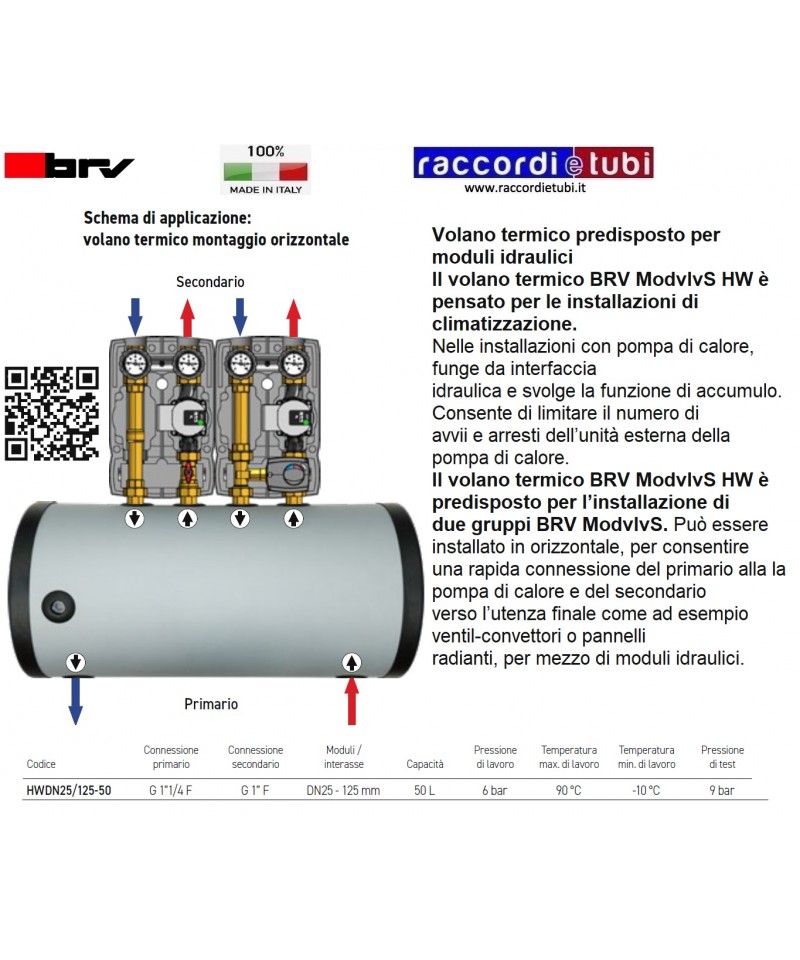 brv

100%
MADE IN ITALY

raccordi e tubi
www.raccordietubi.it

Schema di applicazione:
volano termico montaggio orizzontale

Secondario

Primario

Volano termico predisposto per moduli idraulici
Il volano termico BRV ModvlvS HW è pensato per le installazioni di climatizzazione.
Nelle installazioni con pompa di calore, funge da interfaccia
idraulica e svolge la funzione di accumulo.
Consente di limitare il numero di
avvii e arresti dell'unità esterna della pompa di calore.
Il volano termico BRV ModvlvS HW è predisposto per l'installazione di due gruppi BRV ModvlvS. Può essere installato in orizzontale, per consentire una rapida connessione del primario alla la pompa di calore e del secondario verso l'utenza finale come ad esempio ventil-convettori o pannelli
radianti, per mezzo di moduli idraulici.

| Codice | Connessione primario | Connessione secondario | Moduli / interasse | Capacità | Pressione di lavoro | Temperatura max. di lavoro | Temperatura min. di lavoro | Pressione di test |
|---|---|---|---|---|---|---|---|---|
| HWDN25/125-50 | G 1"1/4 F | G 1" F | DN25 - 125 mm | 50 L | 6 bar | 90 °C | -10 °C | 9 bar |