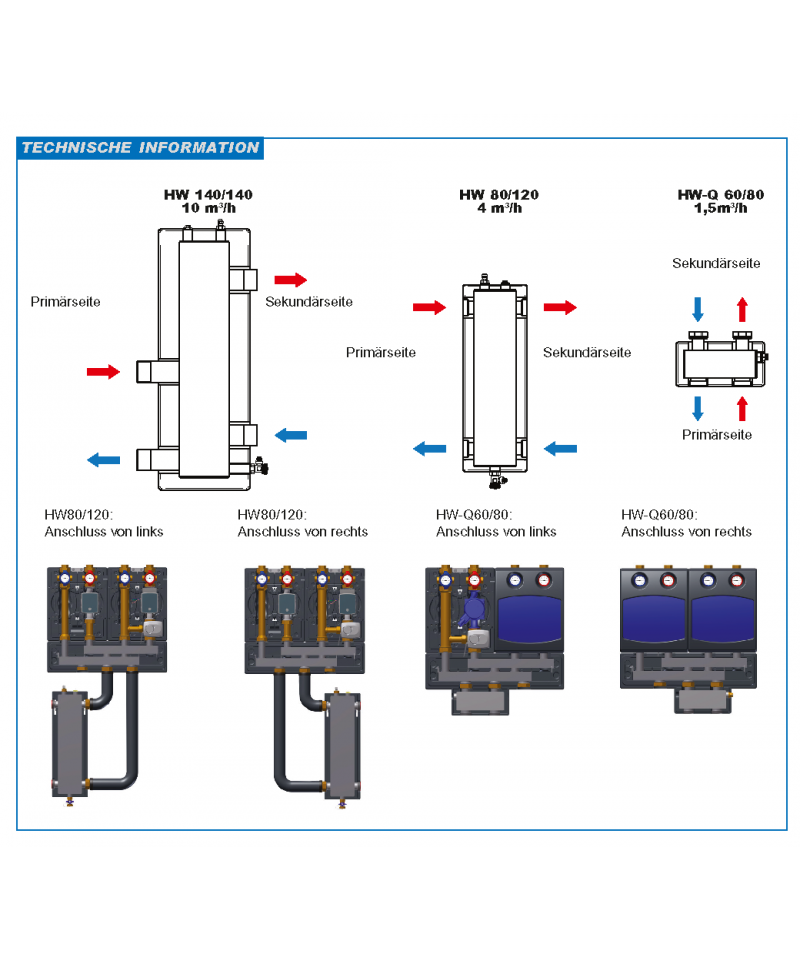 TECHNISCHE INFORMATION

HW 140/140
10 m³/h

Primärseite

Sekundärseite

HW 80/120
4 m³/h

Primärseite

Sekundärseite

HW-Q 60/80
1,5m³/h

Sekundärseite

Primärseite

HW80/120:
Anschluss von links

HW80/120:
Anschluss von rechts

HW-Q60/80:
Anschluss von links

HW-Q60/80:
Anschluss von rechts