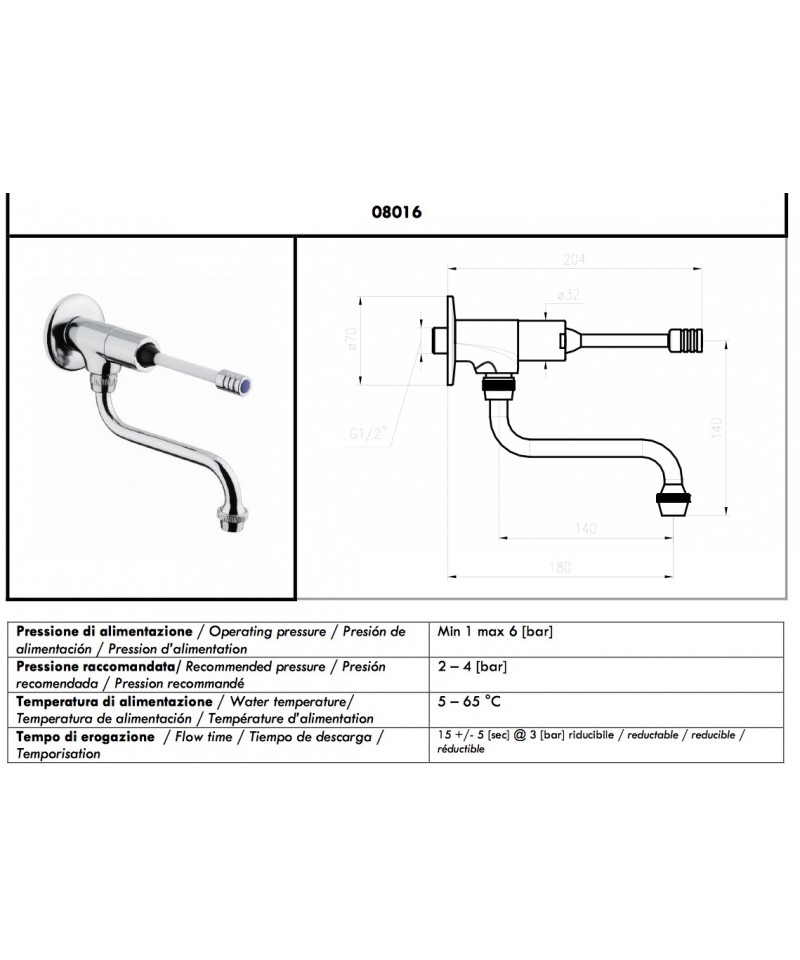 08016

204

ø32

ø70

G1/2"

140

140

180

| Pressione di alimentazione / Operating pressure / Presión de alimentación / Pression d'alimentation | Min 1 max 6 [bar] |
|---|---|
| Pressione raccomandata/ Recommended pressure / Presión recomendada / Pression recommandé | 2 – 4 [bar] |
| Temperatura di alimentazione / Water temperature/ Temperatura de alimentación / Température d'alimentation | 5 – 65 °C |
| Tempo di erogazione / Flow time / Tiempo de descarga / Temporisation | 15 +/- 5 [sec] @ 3 [bar] riducibile / reductable / reducible / réductible |