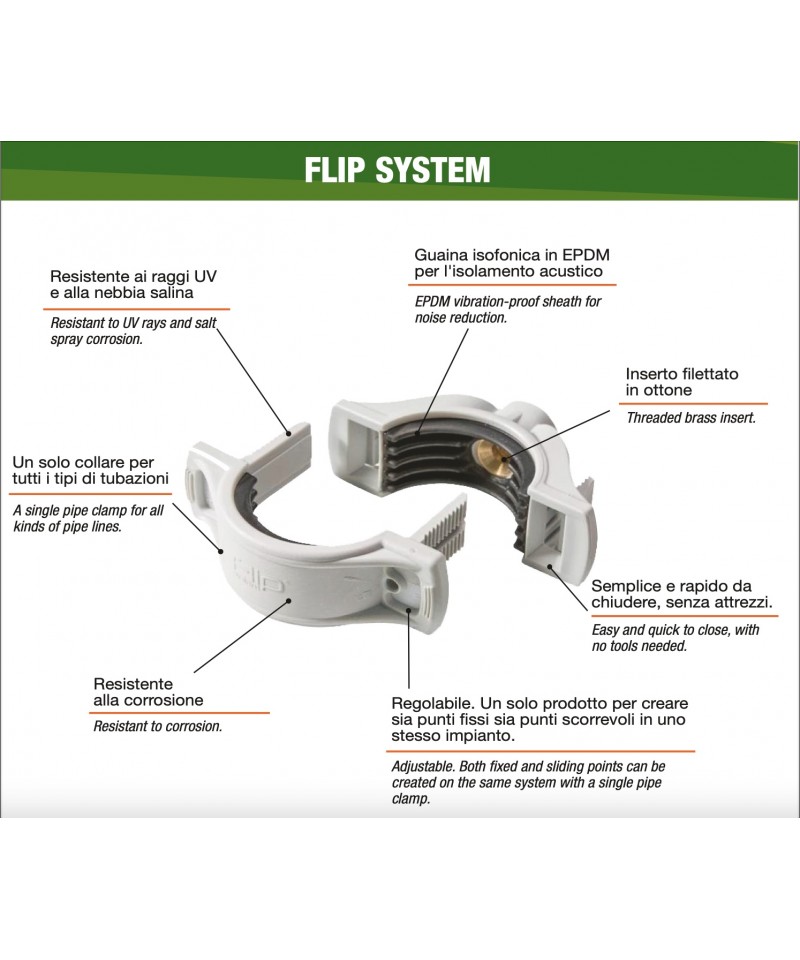 FLIP SYSTEM

Resistente ai raggi UV e alla nebbia salina

Resistant to UV rays and salt spray corrosion.

Guaina isofonica in EPDM per l'isolamento acustico

EPDM vibration-proof sheath for noise reduction.

Inserto filettato in ottone

Threaded brass insert.

Un solo collare per tutti i tipi di tubazioni

A single pipe clamp for all kinds of pipe lines.

flip

Semplice e rapido da chiudere, senza attrezzi.

Easy and quick to close, with no tools needed.

Resistente alla corrosione

Resistant to corrosion.

Regolabile. Un solo prodotto per creare sia punti fissi sia punti scorrevoli in uno stesso impianto.

Adjustable. Both fixed and sliding points can be created on the same system with a single pipe clamp.