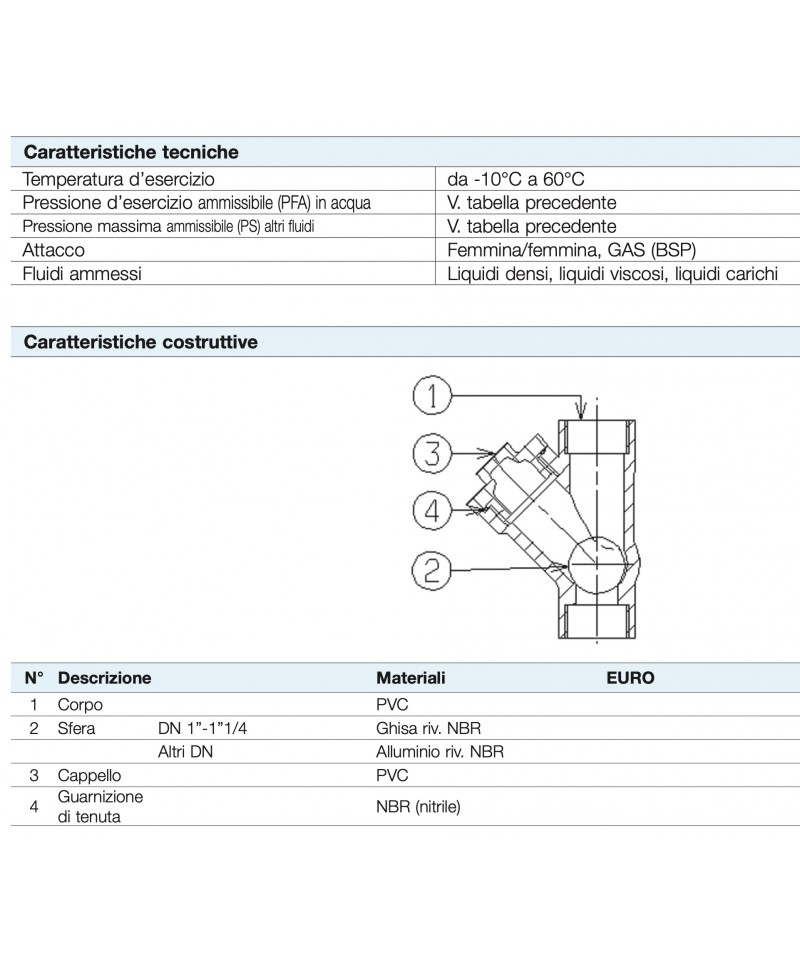 | Caratteristiche tecniche | |
|---|---|
| Temperatura d'esercizio | da -10°C a 60°C |
| Pressione d'esercizio ammissibile (PFA) in acqua | V. tabella precedente |
| Pressione massima ammissibile (PS) altri fluidi | V. tabella precedente |
| Attacco | Femmina/femmina, GAS (BSP) |
| Fluidi ammessi | Liquidi densi, liquidi viscosi, liquidi carichi |

Caratteristiche costruttive

1
3
4
2

| N° | Descrizione | | Materiali | EURO |
|---|---|---|---|---|
| 1 | Corpo | | PVC | |
| 2 | Sfera | DN 1"-1"1/4 | Ghisa riv. NBR | |
| | | Altri DN | Alluminio riv. NBR | |
| 3 | Cappello | | PVC | |
| 4 | Guarnizione di tenuta | | NBR (nitrile) | |