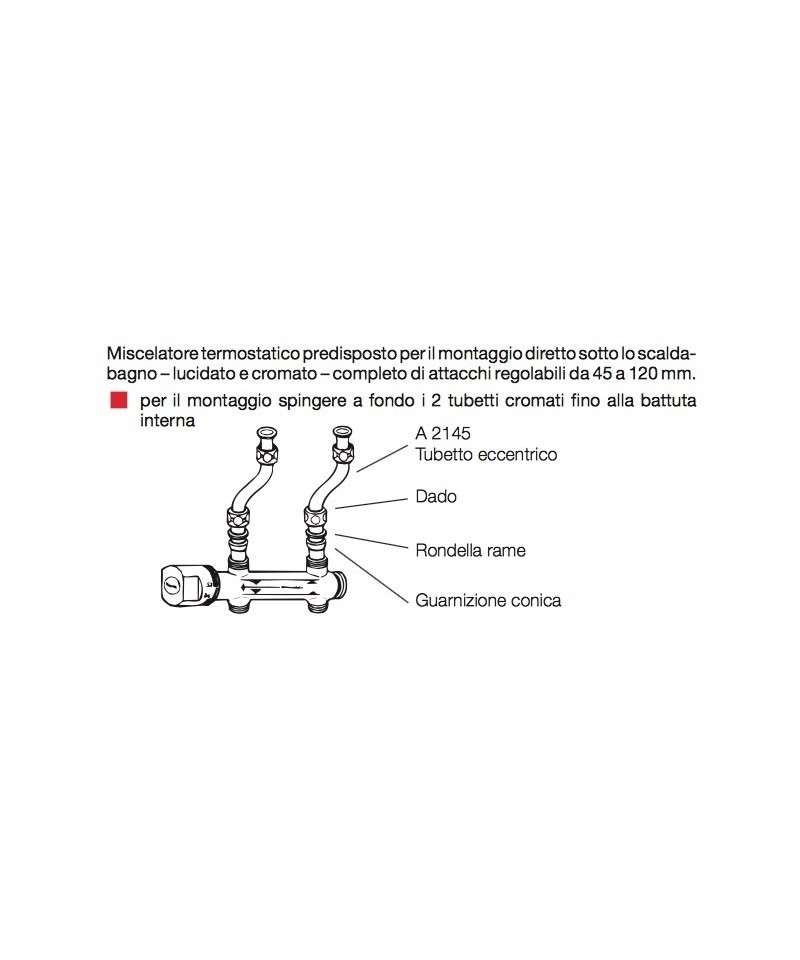 Miscelatore termostatico predisposto per il montaggio diretto sotto lo scaldabagno – lucidato e cromato – completo di attacchi regolabili da 45 a 120 mm.

per il montaggio spingere a fondo i 2 tubetti cromati fino alla battuta interna

A 2145
Tubetto eccentrico

Dado

Rondella rame

Guarnizione conica