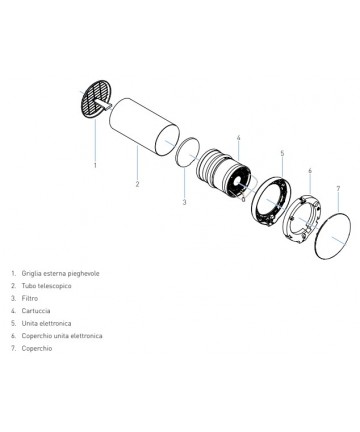 1
2
3
4
5
6
7

1. Griglia esterna pieghevole
2. Tubo telescopico
3. Filtro
4. Cartuccia
5. Unita elettronica
6. Coperchio unita elettronica
7. Coperchio