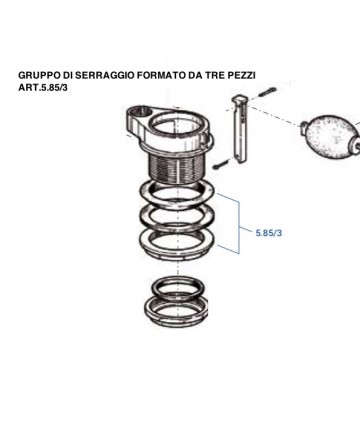 GRUPPO DI SERRAGGIO FORMATO DA TRE PEZZI
ART.5.85/3

5.85/3