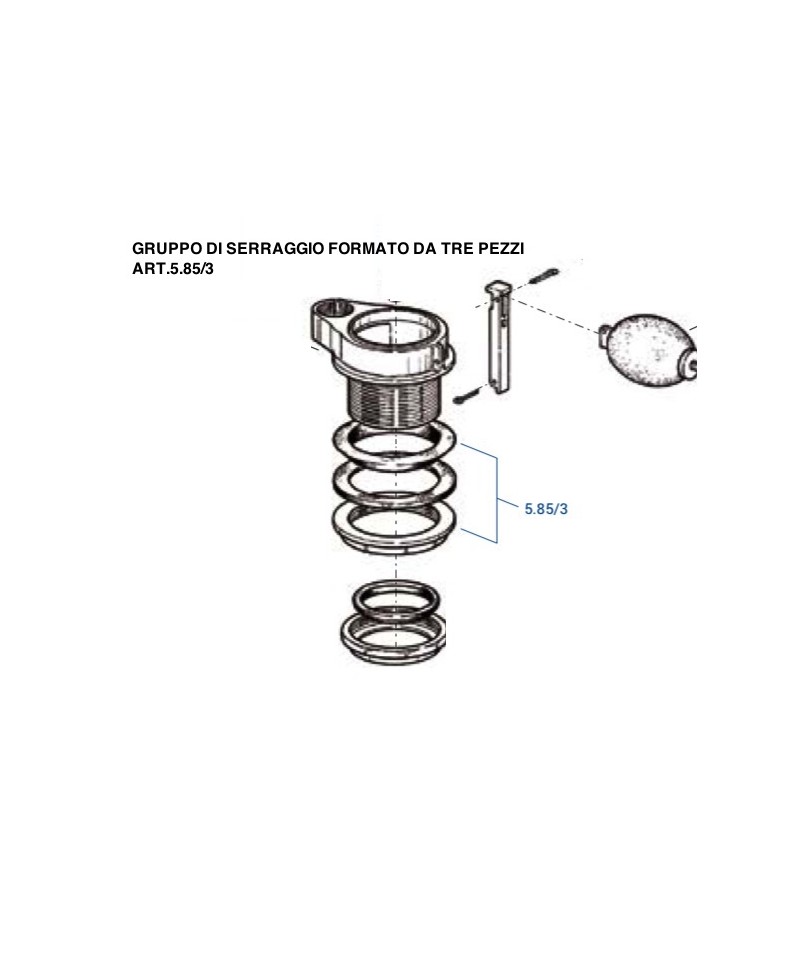 GRUPPO DI SERRAGGIO FORMATO DA TRE PEZZI
ART.5.85/3

5.85/3